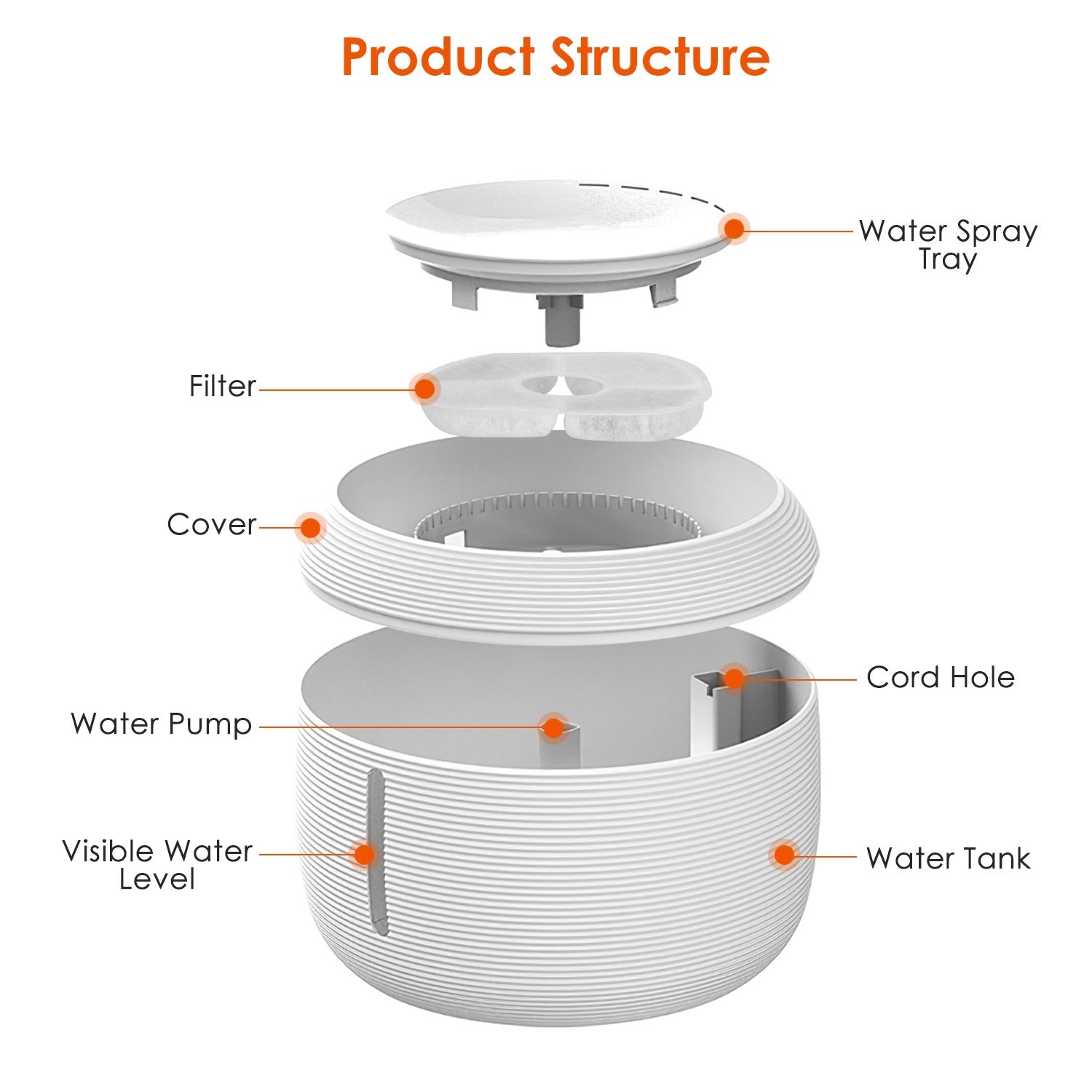 Product Structure

Water Spray Tray

Filter

Cover

Cord Hole

Water Pump

Visible Water Level

Water Tank