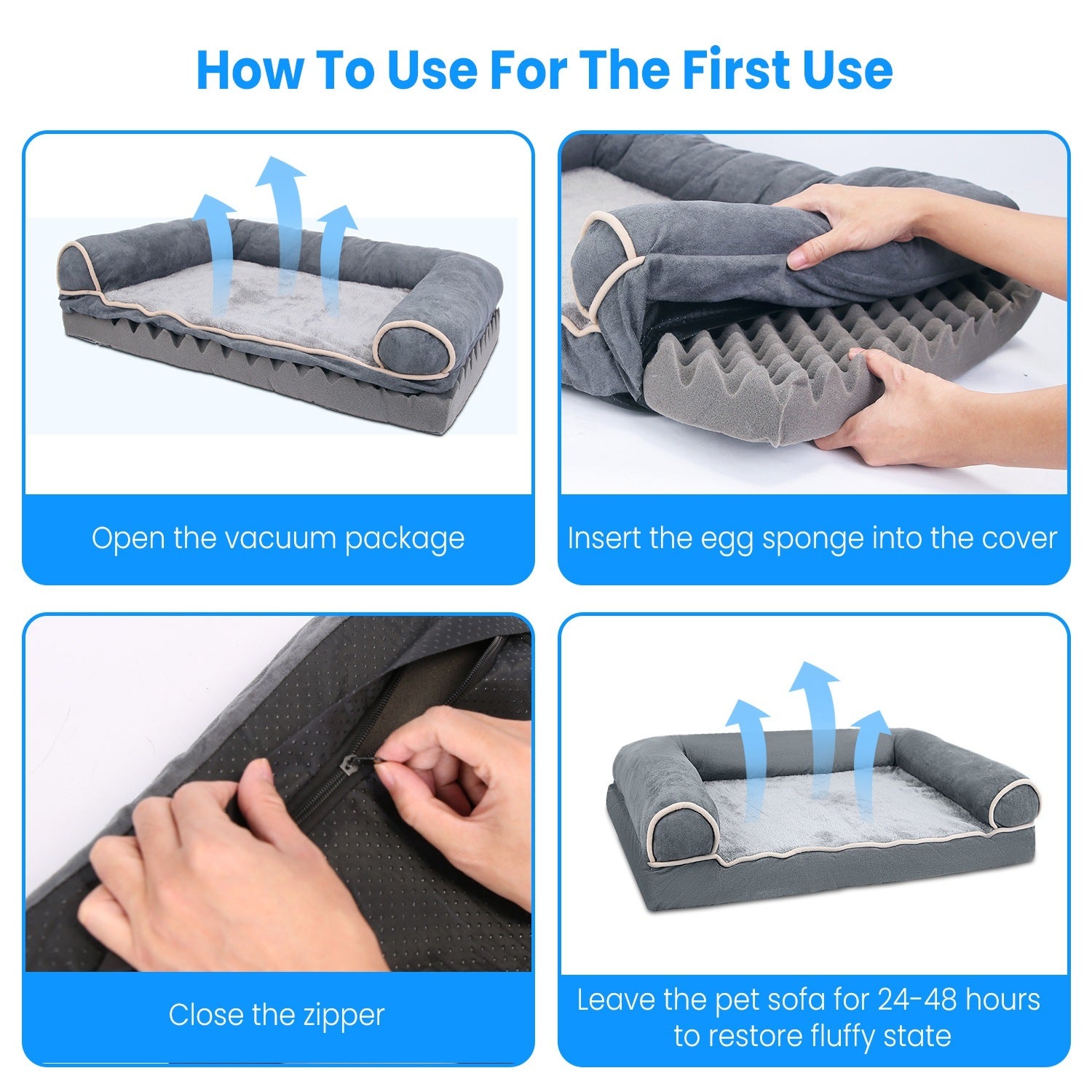 How To Use For The First Use

Open the vacuum package

Insert the egg sponge into the cover

Close the zipper

Leave the pet sofa for 24-48 hours to restore fluffy state