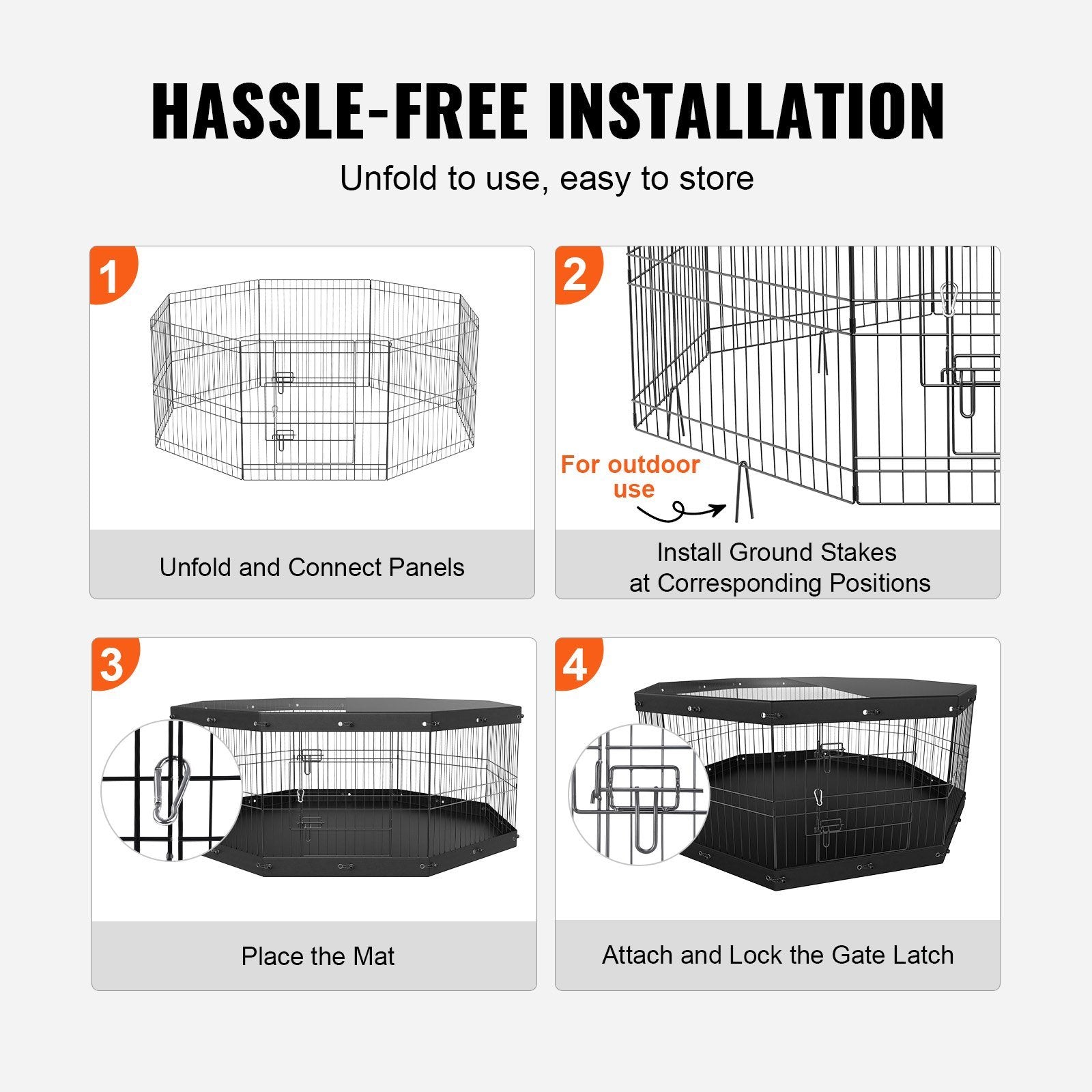 HASSLE-FREE INSTALLATION

Unfold to use, easy to store

1

Unfold and Connect Panels

2

For outdoor use

Install Ground Stakes at Corresponding Positions

3

Place the Mat

4

Attach and Lock the Gate Latch