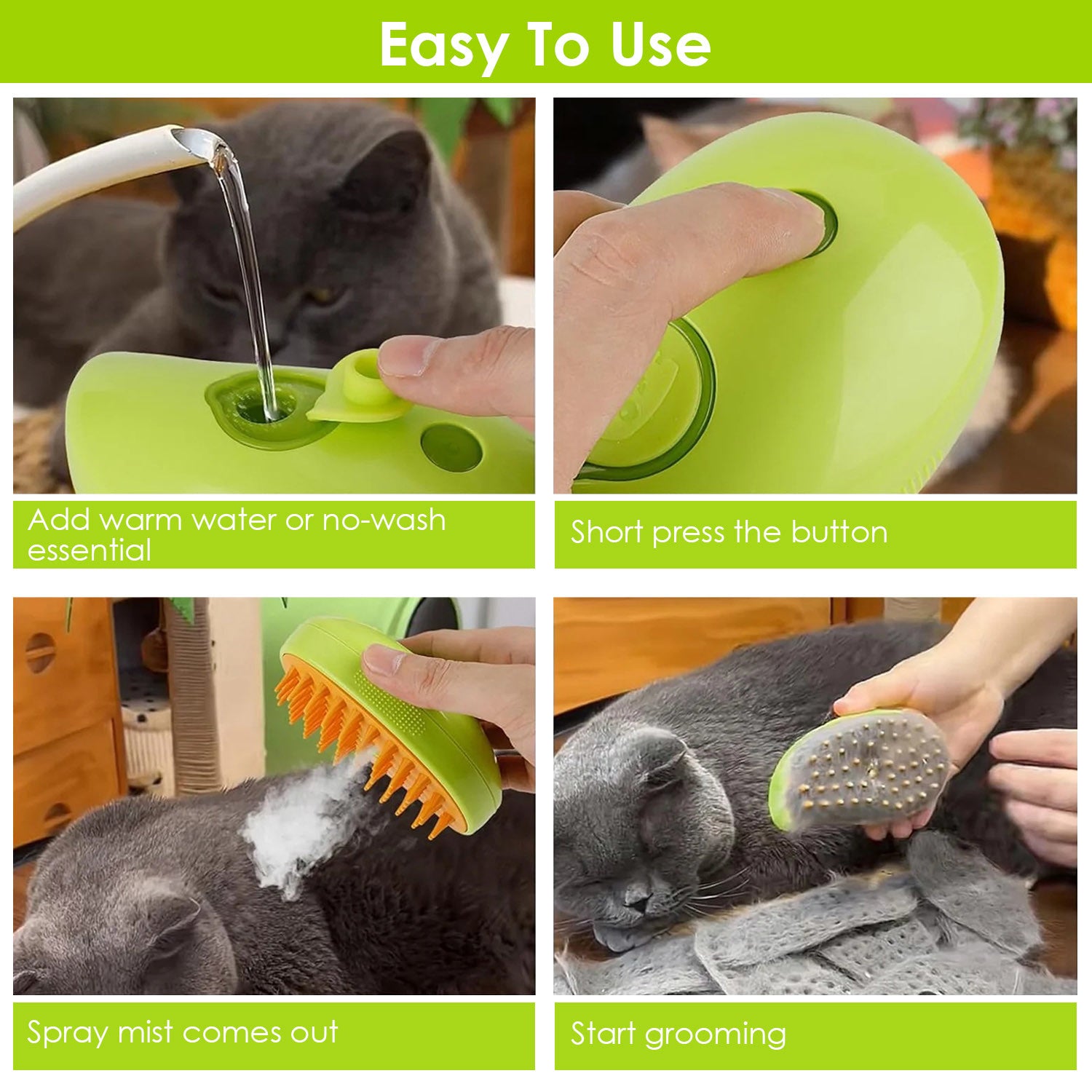 Easy To Use

Add warm water or no-wash essential

Short press the button

Spray mist comes out

Start grooming